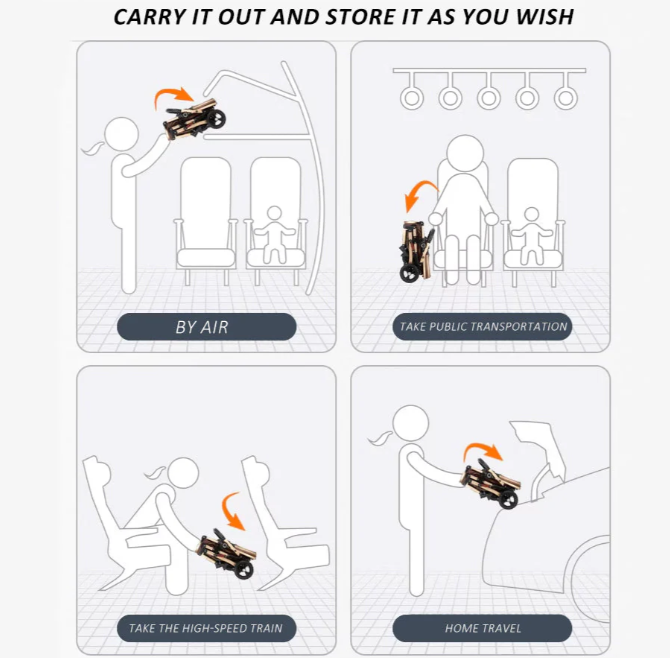 CARRY IT OUT AND STORE IT AS YOU WISH

BY AIR

TAKE PUBLIC TRANSPORTATION

TAKE THE HIGH-SPEED TRAIN

HOME TRAVEL