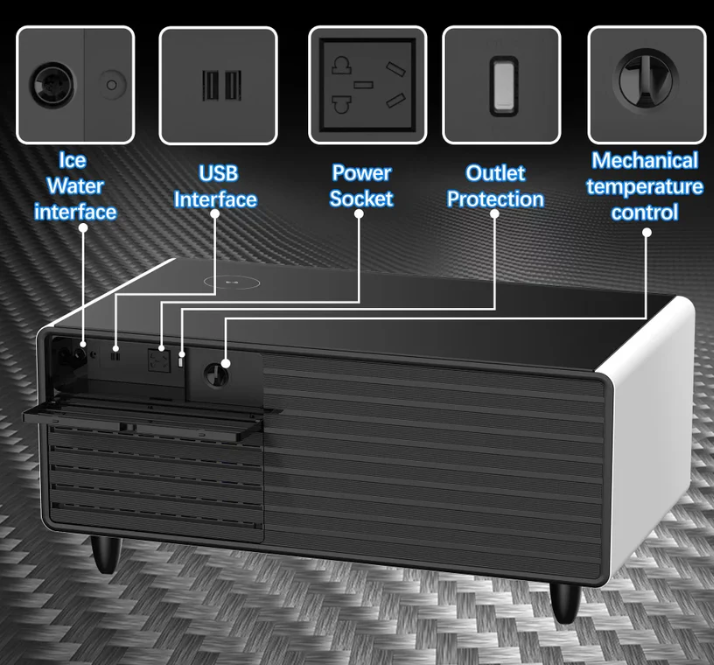 Ice Water interface

USB Interface

Power Socket

Outlet Protection

Mechanical temperature control