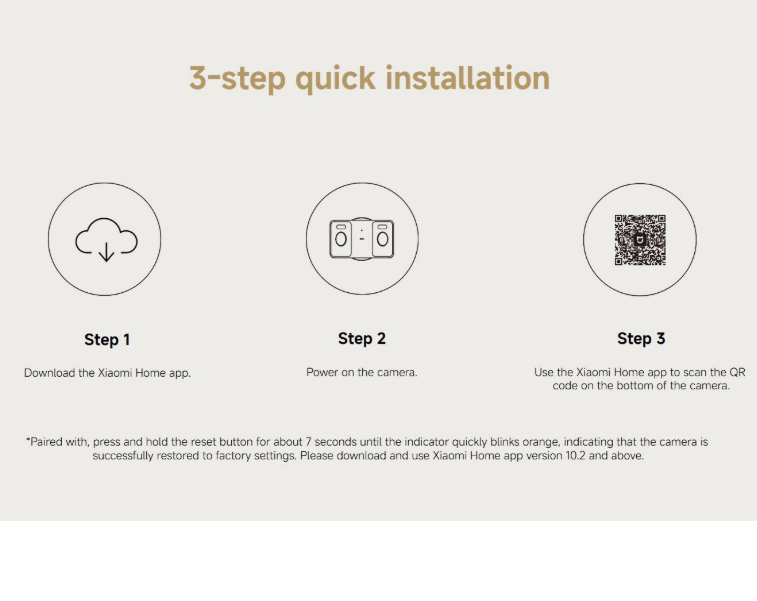 3-step quick installation

Step 1

Download the Xiaomi Home app.

Step 2

Power on the camera.

Step 3

Use the Xiaomi Home app to scan the QR code on the bottom of the camera.

*Paired with, press and hold the reset button for about 7 seconds until the indicator quickly blinks orange, indicating that the camera is successfully restored to factory settings. Please download and use Xiaomi Home app version 10.2 and above.