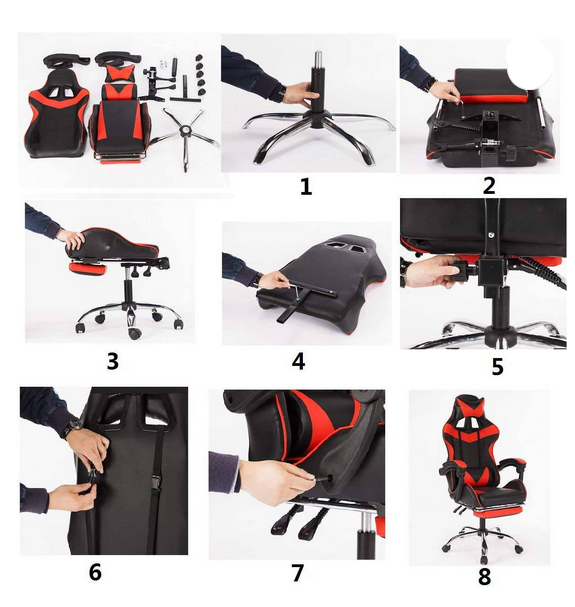 1

2

3

4

5

6

7

8